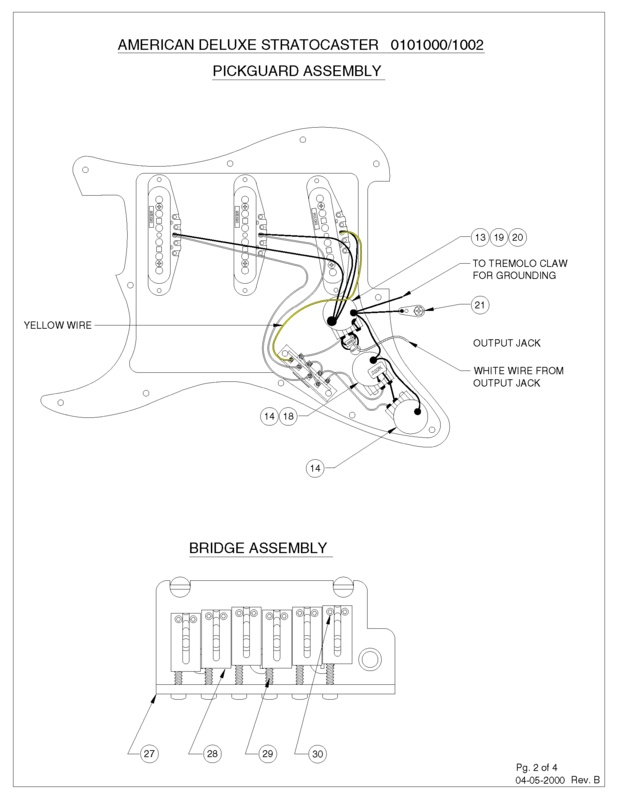 AMERICAN DELUXE STRATOCASTER 0101000/1002

PICKGUARD ASSEMBLY

13 19 20

TO TREMOLO CLAW FOR GROUNDING

21

YELLOW WIRE

OUTPUT JACK

WHITE WIRE FROM OUTPUT JACK

14 18

14

BRIDGE ASSEMBLY

27

28

29

30

Pg. 2 of 4
04-05-2000 Rev. B