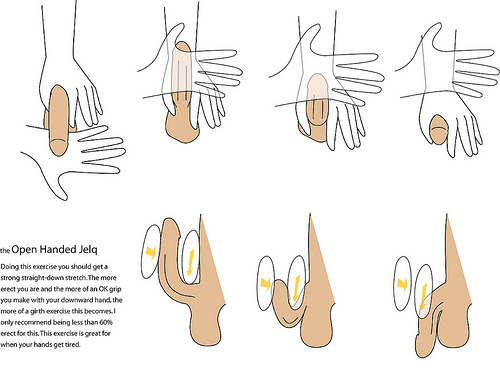 the Open Handed Jelq

Doing this exercise you should get a strong straight-down stretch. The more erect you are and the more of an OK grip you make with your downward hand, the more of a girth exercise this becomes. I only recommend being less than 60% erect for this. This exercise is great for when your hands get tired.