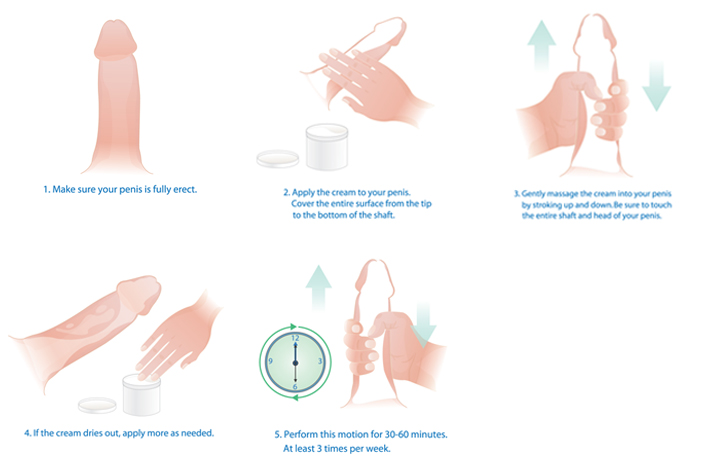 1. Make sure your penis is fully erect.

2. Apply the cream to your penis. Cover the entire surface from the tip to the bottom of the shaft.

3. Gently massage the cream into your penis by stroking up and down. Be sure to touch the entire shaft and head of your penis.

4. If the cream dries out, apply more as needed.

12
3
6
9

5. Perform this motion for 30-60 minutes. At least 3 times per week.