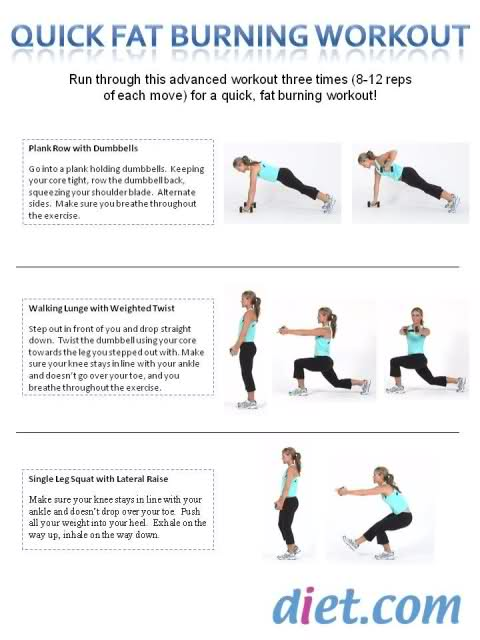 QUICK FAT BURNING WORKOUT

Run through this advanced workout three times (8-12 reps of each move) for a quick, fat burning workout!

Plank Row with Dumbbells

Go into a plank holding dumbbells. Keeping your core tight, row the dumbbell back, squeezing your shoulder blade. Alternate sides. Make sure you breathe throughout the exercise.

Walking Lunge with Weighted Twist

Step out in front of you and drop straight down. Twist the dumbbell using your core towards the leg you stepped out with. Make sure your knee stays in line with your ankle and doesn't go over your toe, and you breathe throughout the exercise.

Single Leg Squat with Lateral Raise

Make sure your knee stays in line with your ankle and doesn't drop over your toe. Push all your weight into your heel. Exhale on the way up, inhale on the way down.

diet.com