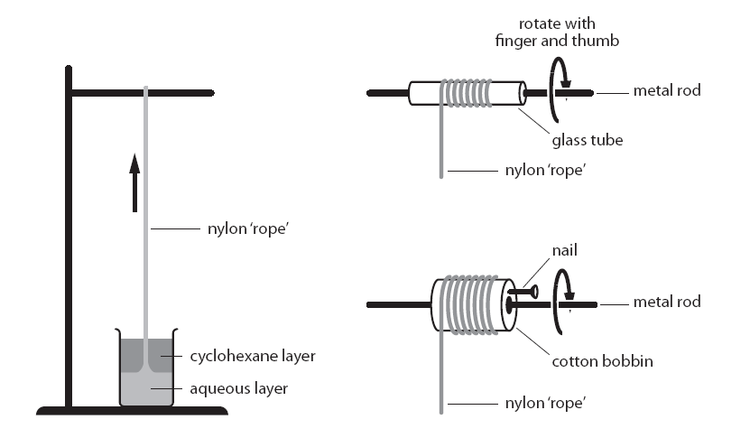 nylon 'rope'

cyclohexane layer

aqueous layer

rotate with finger and thumb

metal rod

glass tube

nylon 'rope'

nail

metal rod

cotton bobbin

nylon 'rope'