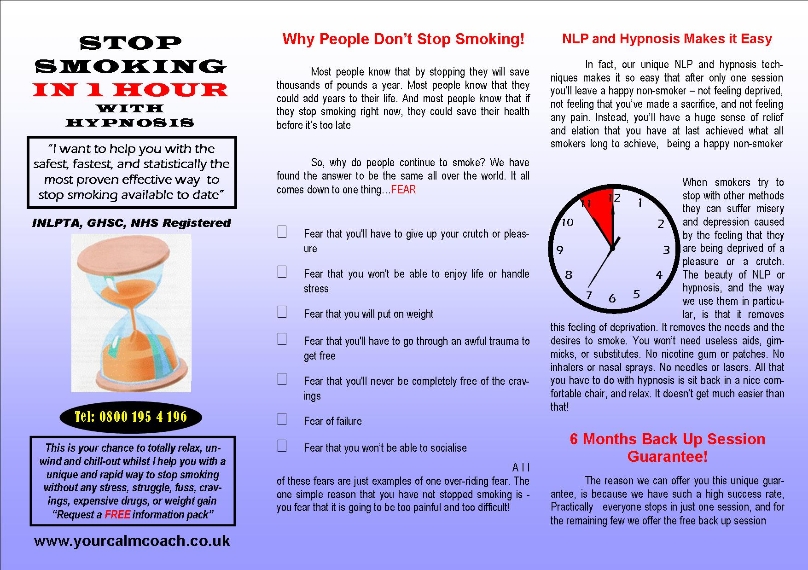 STOP SMOKING IN 1 HOUR WITH HYPNOSIS

"I want to help you with the safest, fastest, and statistically the most proven effective way to stop smoking available to date"

INLPTA, GHSC, NHS Registered

Tel: 0800 195 4 196

This is your chance to totally relax, unwind and chill-out whilst I help you with a unique and rapid way to stop smoking without any stress, struggle, fuss, cravings, expensive drugs, or weight gain "Request a FREE information pack"

www.yourcalmcoach.co.uk

Why People Don't Stop Smoking!

Most people know that by stopping they will save thousands of pounds a year. Most people know that they could add years to their life. And most people know that if they stop smoking right now, they could save their health before it's too late

So, why do people continue to smoke? We have found the answer to be the same all over the world. It all comes down to one thing...FEAR

Fear that you'll have to give up your crutch or pleasure

Fear that you won't be able to enjoy life or handle stress

Fear that you will put on weight

Fear that you'll have to go through an awful trauma to get free

Fear that you'll never be completely free of the cravings

Fear of failure

Fear that you won't be able to socialise

All of these fears are just examples of one over-riding fear. The one simple reason that you have not stopped smoking is - you fear that it is going to be too painful and too difficult!

NLP and Hypnosis Makes it Easy

In fact, our unique NLP and hypnosis techniques makes it so easy that after only one session you'll leave a happy non-smoker – not feeling deprived, not feeling that you've made a sacrifice, and not feeling any pain. Instead, you'll have a huge sense of relief and elation that you have at last achieved what all smokers long to achieve, being a happy non-smoker

12 1 2 3 4 5 6 7 8 9 10 11

When smokers try to stop with other methods they can suffer misery and depression caused by the feeling that they are being deprived of a pleasure or a crutch. The beauty of NLP or hypnosis, and the way we use them in particular, is that it removes this feeling of deprivation. It removes the needs and the desires to smoke. You won't need useless aids, gimmicks, or substitutes. No nicotine gum or patches. No inhalers or nasal sprays. No needles or lasers. All that you have to do with hypnosis is sit back in a nice comfortable chair, and relax. It doesn't get much easier than that!

6 Months Back Up Session Guarantee!

The reason we can offer you this unique guarantee, is because we have such a high success rate, Practically everyone stops in just one session, and for the remaining few we offer the free back up session