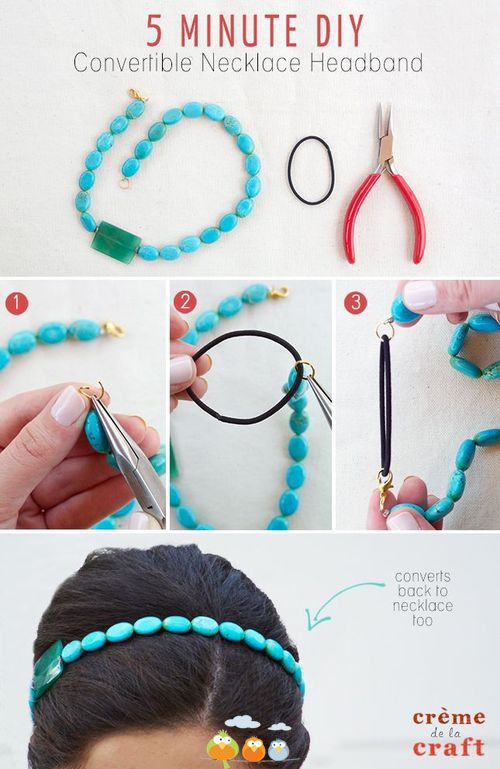 5 MINUTE DIY
Convertible Necklace Headband

1

2

3

converts back to necklace too

crème de la craft